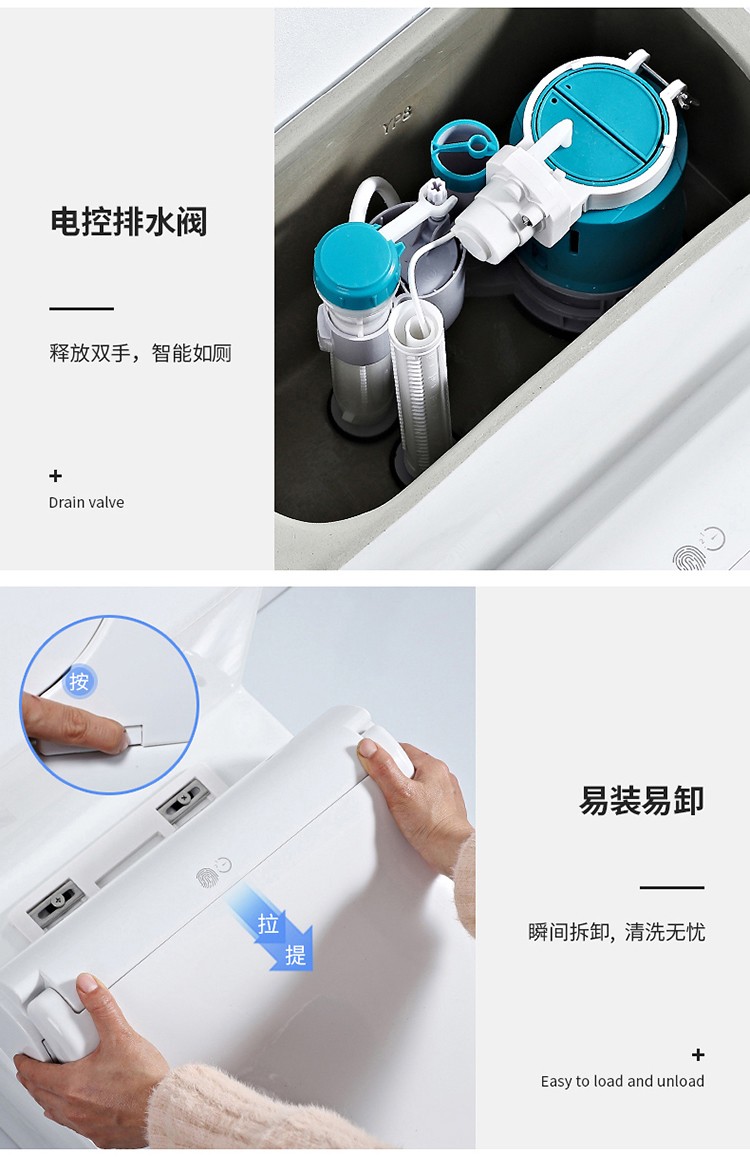 电控排水阀

释放双手，智能如厕

+
Drain valve

YPB

按

拉
提

易装易卸

瞬间拆卸, 清洗无忧

+
Easy to load and unload