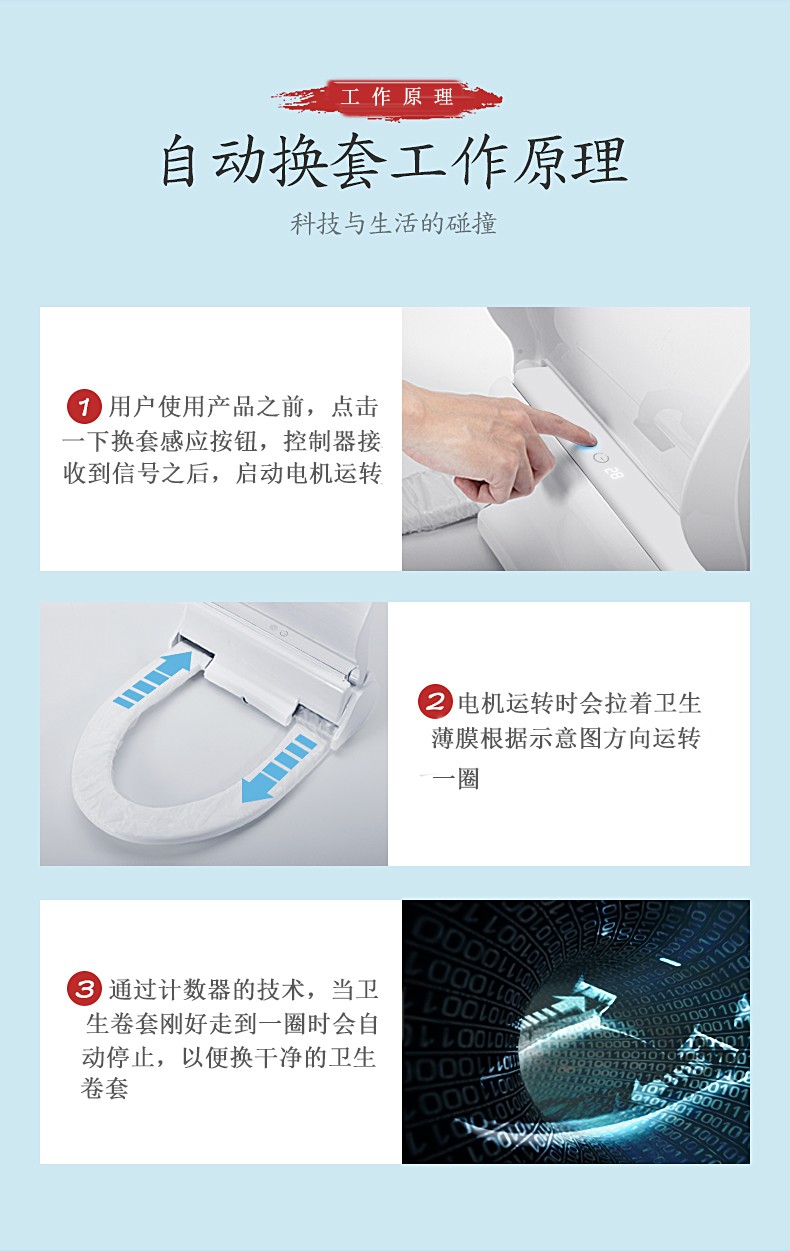 工作原理

自动换套工作原理

科技与生活的碰撞

1 用户使用产品之前，点击一下换套感应按钮，控制器接收到信号之后，启动电机运转

2 电机运转时会拉着卫生薄膜根据示意图方向运转一圈

3 通过计数器的技术，当卫生卷套刚好走到一圈时会自动停止，以便换干净的卫生卷套