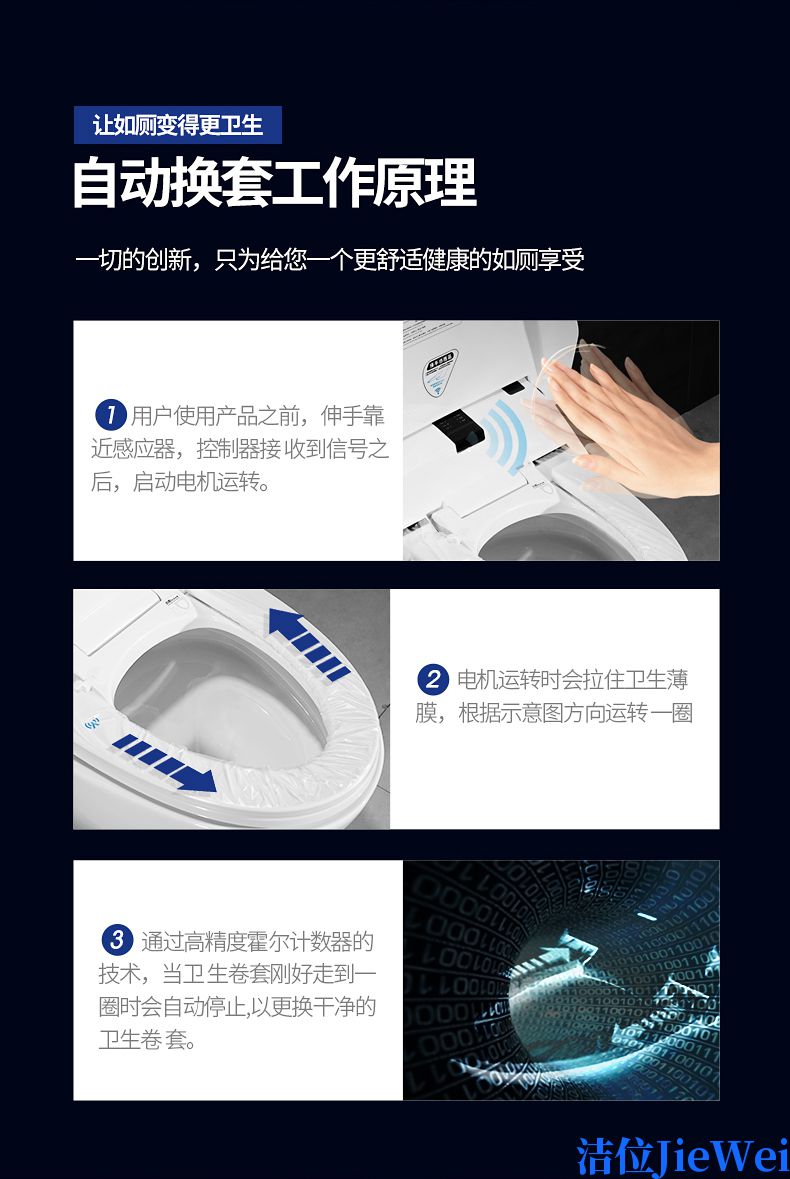 让如厕变得更卫生

自动换套工作原理

一切的创新，只为给您一个更舒适健康的如厕享受

1 用户使用产品之前，伸手靠近感应器，控制器接收到信号之后，启动电机运转。

2 电机运转时会拉住卫生薄膜，根据示意图方向运转一圈

3 通过高精度霍尔计数器的技术，当卫生卷套刚好走到一圈时会自动停止,以更换干净的卫生卷套。

洁位JieWei