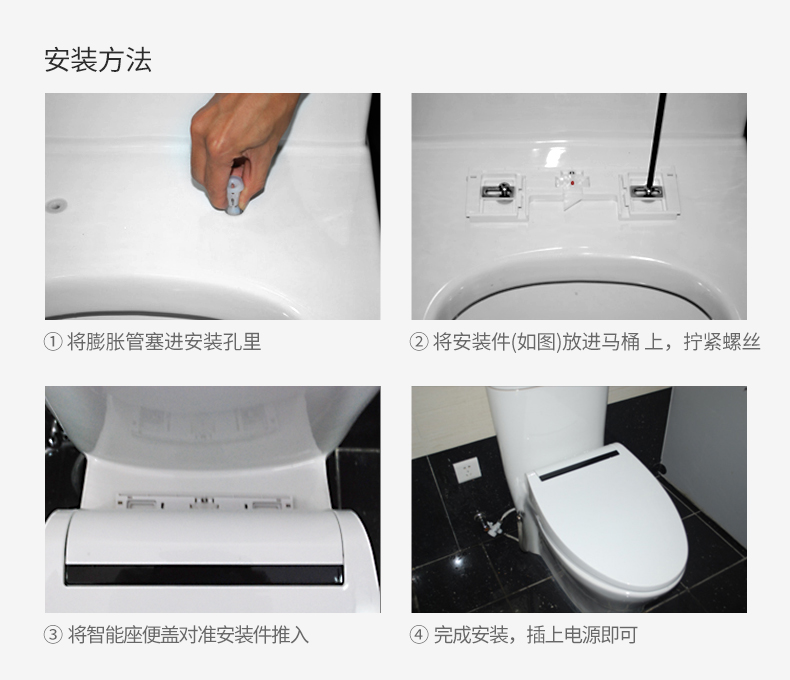 安装方法

① 将膨胀管塞进安装孔里

② 将安装件(如图)放进马桶 上，拧紧螺丝

③ 将智能座便盖对准安装件推入

④ 完成安装，插上电源即可