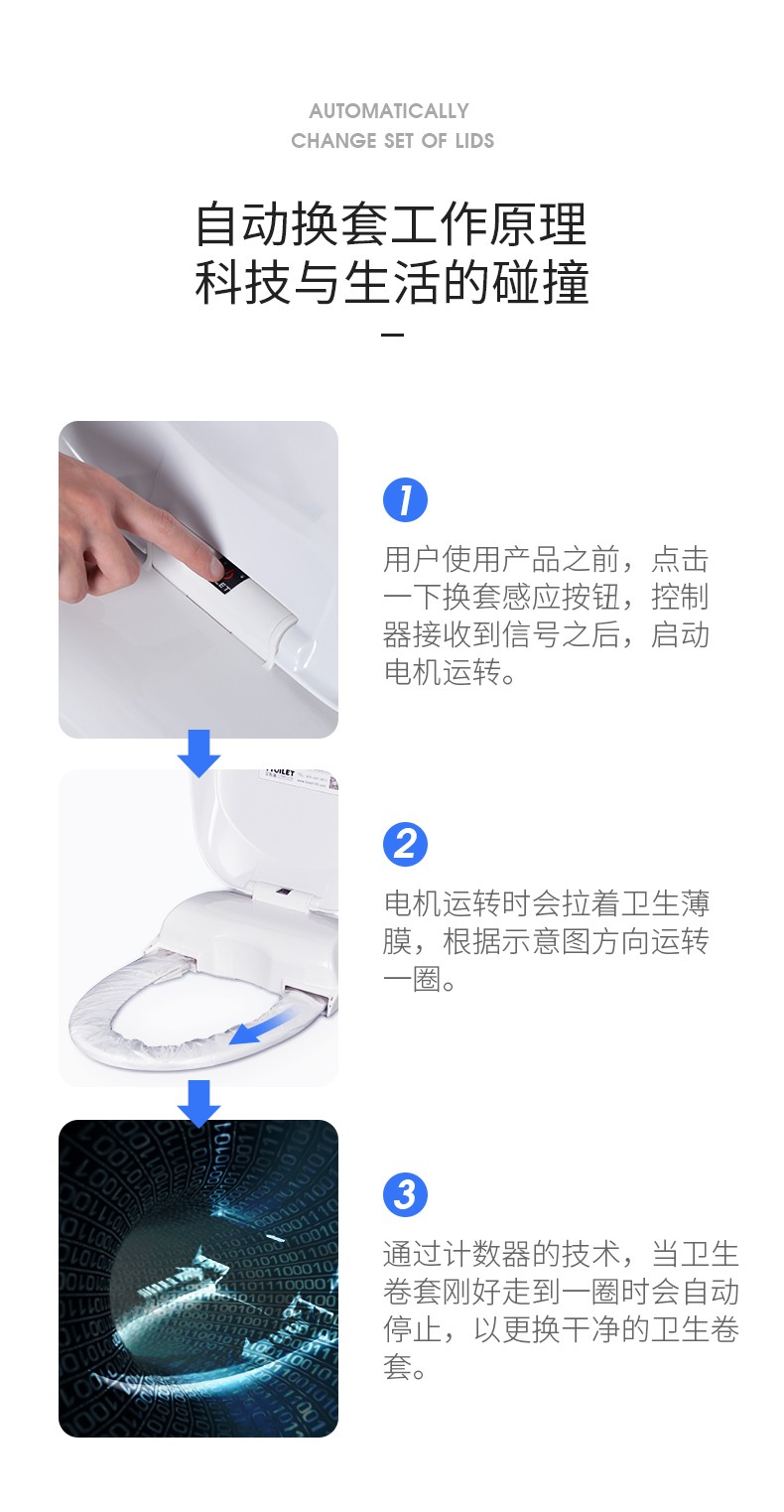 AUTOMATICALLY
CHANGE SET OF LIDS

自动换套工作原理
科技与生活的碰撞

1

用户使用产品之前，点击一下换套感应按钮，控制器接收到信号之后，启动电机运转。

TOILET

2

电机运转时会拉着卫生薄膜，根据示意图方向运转一圈。

3

通过计数器的技术，当卫生卷套刚好走到一圈时会自动停止，以更换干净的卫生卷套。