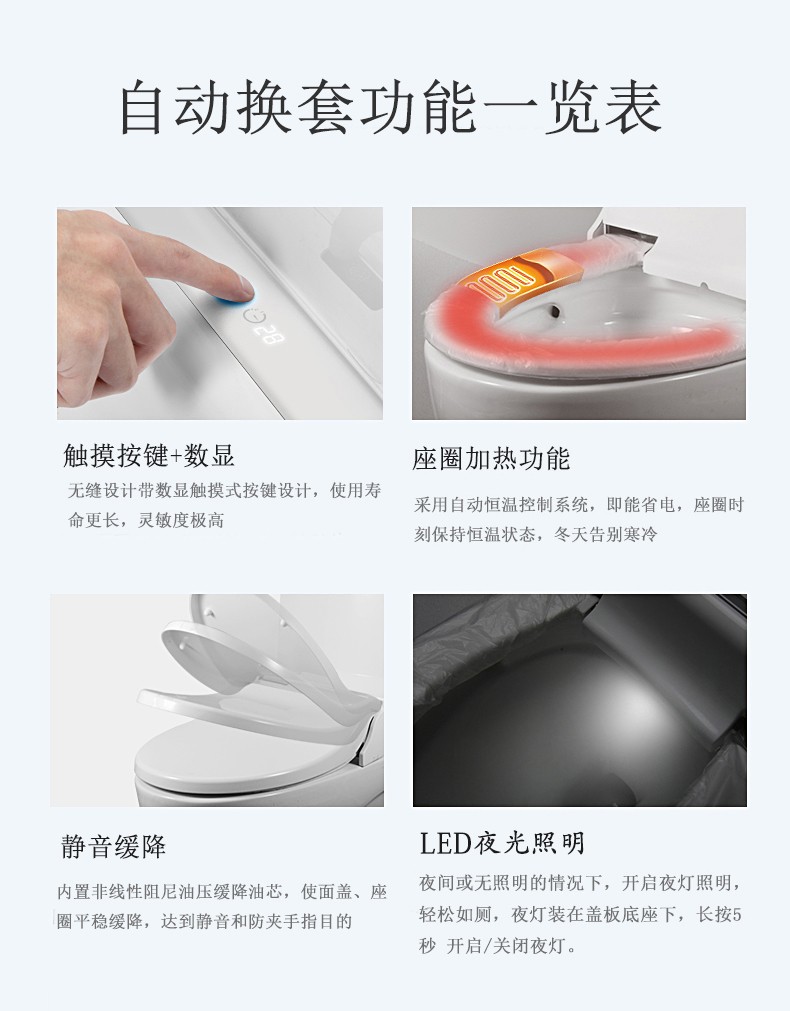 自动换套功能一览表

28

触摸按键+数显

无缝设计带数显触摸式按键设计，使用寿命更长，灵敏度极高

座圈加热功能

采用自动恒温控制系统，即能省电，座圈时刻保持恒温状态，冬天告别寒冷

静音缓降

内置非线性阻尼油压缓降油芯，使面盖、座圈平稳缓降，达到静音和防夹手指目的

LED夜光照明

夜间或无照明的情况下，开启夜灯照明，轻松如厕，夜灯装在盖板底座下，长按5秒 开启/关闭夜灯。